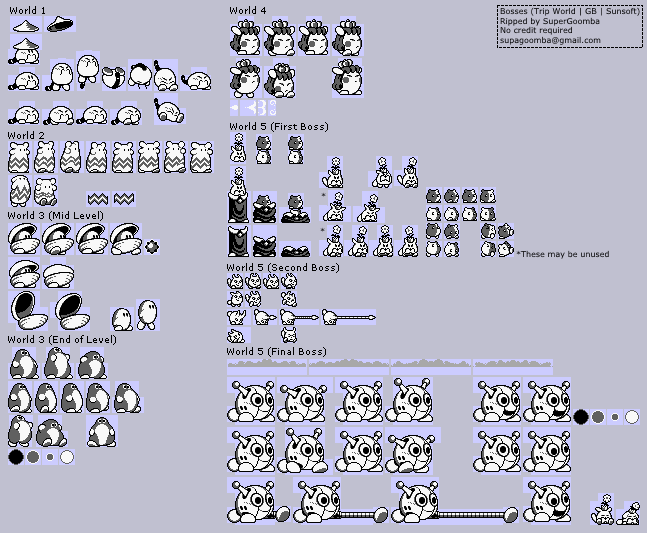 World 1

World 2

World 3 (Mid Level)

World 3 (End of Level)

World 4

World 5 (First Boss)

*

*

*These may be unused

World 5 (Second Boss)

World 5 (Final Boss)

Bosses (Trip World | GB | Sunsoft)
Ripped by SuperGoomba
No credit required
supagoomba@gmail.com